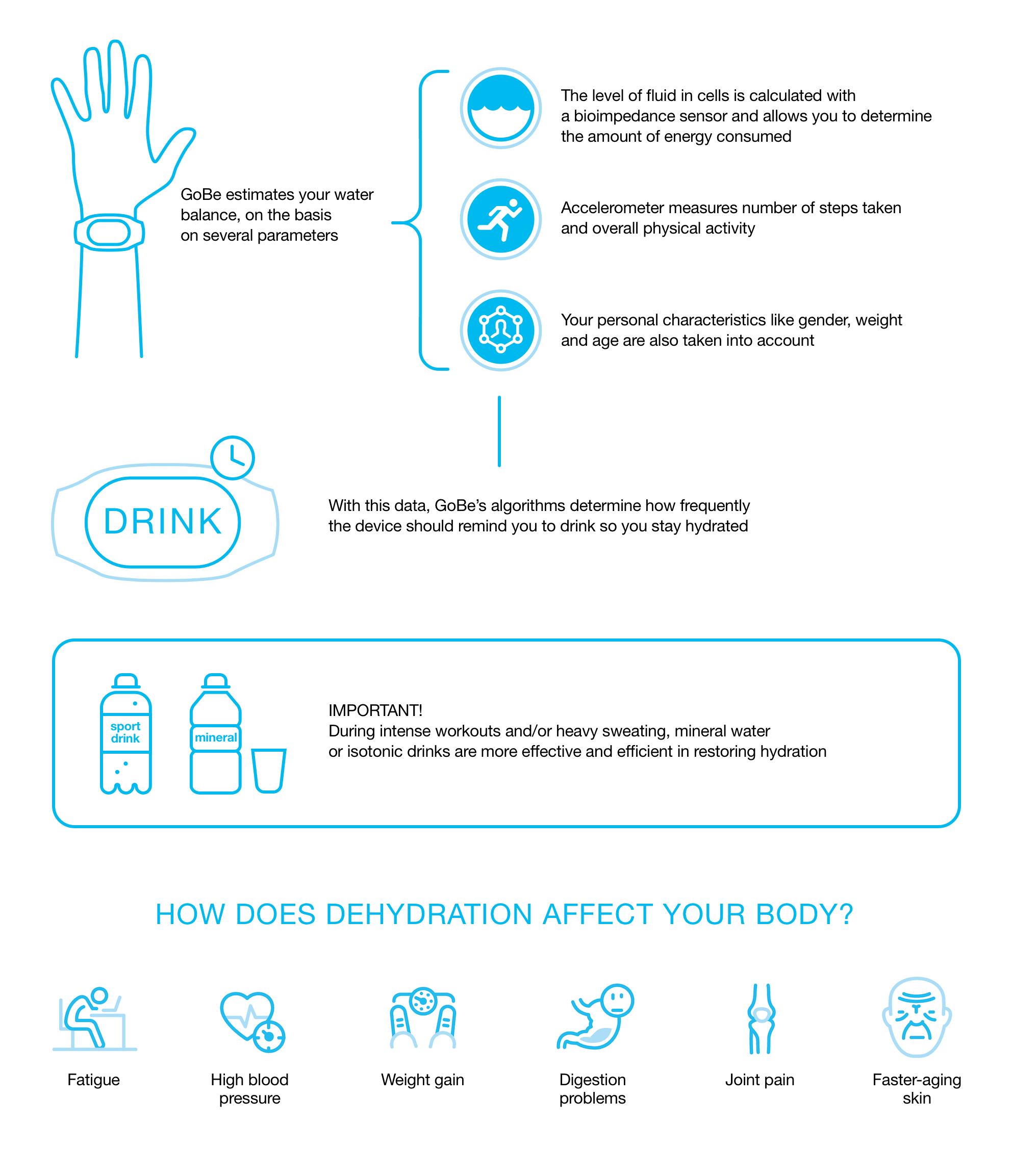 GoBe estimates your water balance, on the basis on several parameters

The level of fluid in cells is calculated with a bioimpedance sensor and allows you to determine the amount of energy consumed

Accelerometer measures number of steps taken and overall physical activity

Your personal characteristics like gender, weight and age are also taken into account

DRINK

With this data, GoBe's algorithms determine how frequently the device should remind you to drink so you stay hydrated

sport drink

mineral

IMPORTANT!
During intense workouts and/or heavy sweating, mineral water or isotonic drinks are more effective and efficient in restoring hydration

HOW DOES DEHYDRATION AFFECT YOUR BODY?

Fatigue

High blood pressure

Weight gain

Digestion problems

Joint pain

Faster-aging skin