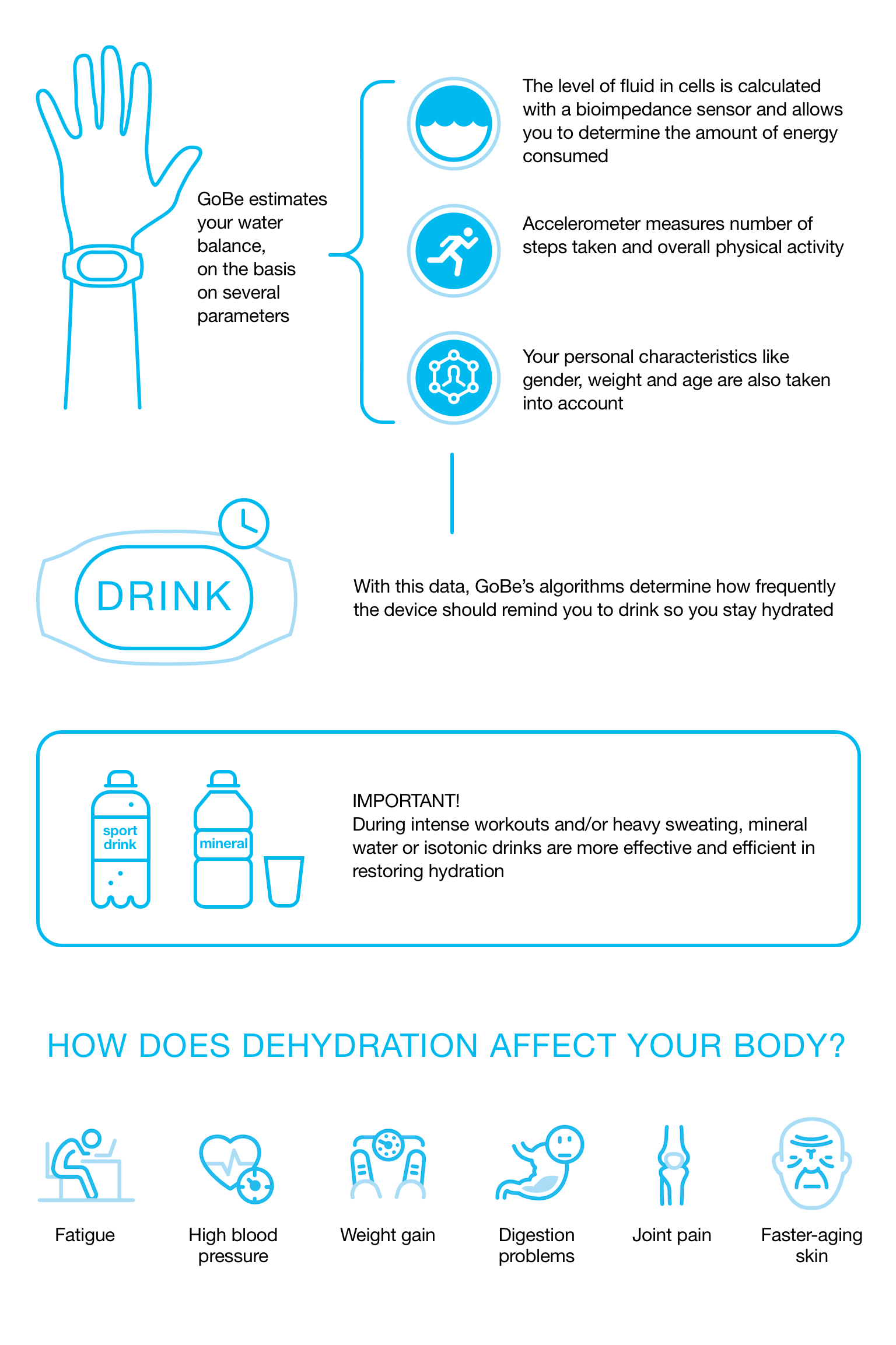 GoBe estimates your water balance, on the basis on several parameters

The level of fluid in cells is calculated with a bioimpedance sensor and allows you to determine the amount of energy consumed

Accelerometer measures number of steps taken and overall physical activity

Your personal characteristics like gender, weight and age are also taken into account

DRINK

With this data, GoBe's algorithms determine how frequently the device should remind you to drink so you stay hydrated

sport drink

mineral

IMPORTANT!
During intense workouts and/or heavy sweating, mineral water or isotonic drinks are more effective and efficient in restoring hydration

HOW DOES DEHYDRATION AFFECT YOUR BODY?

Fatigue

High blood pressure

Weight gain

Digestion problems

Joint pain

Faster-aging skin