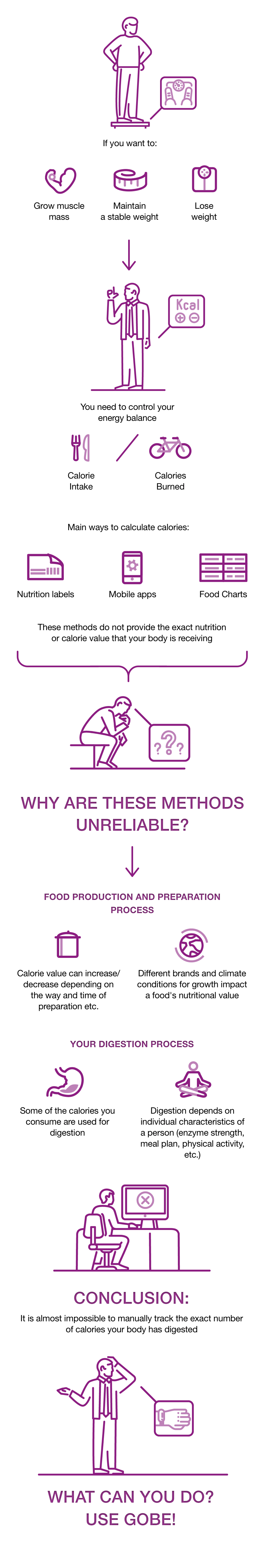 If you want to:

Grow muscle mass

Maintain a stable weight

Lose weight

Kcal

You need to control your energy balance

Calorie Intake

Calories Burned

Main ways to calculate calories:

Nutrition labels

Mobile apps

Food Charts

These methods do not provide the exact nutrition or calorie value that your body is receiving

???

WHY ARE THESE METHODS UNRELIABLE?

FOOD PRODUCTION AND PREPARATION PROCESS

Calorie value can increase/ decrease depending on the way and time of preparation etc.

Different brands and climate conditions for growth impact a food's nutritional value

YOUR DIGESTION PROCESS

Some of the calories you consume are used for digestion

Digestion depends on individual characteristics of a person (enzyme strength, meal plan, physical activity, etc.)

CONCLUSION:

It is almost impossible to manually track the exact number of calories your body has digested

WHAT CAN YOU DO? USE GOBE!