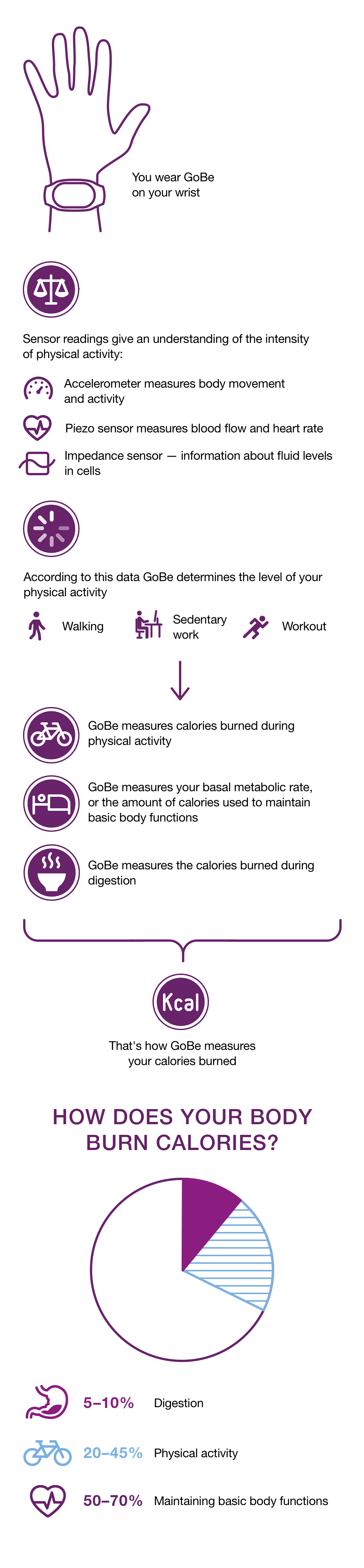 You wear GoBe on your wrist

Sensor readings give an understanding of the intensity of physical activity:

Accelerometer measures body movement and activity

Piezo sensor measures blood flow and heart rate

Impedance sensor — information about fluid levels in cells

According to this data GoBe determines the level of your physical activity

Walking

Sedentary work

Workout

GoBe measures calories burned during physical activity

GoBe measures your basal metabolic rate, or the amount of calories used to maintain basic body functions

GoBe measures the calories burned during digestion

Kcal

That's how GoBe measures your calories burned

HOW DOES YOUR BODY BURN CALORIES?

5–10% Digestion

20–45% Physical activity

50–70% Maintaining basic body functions