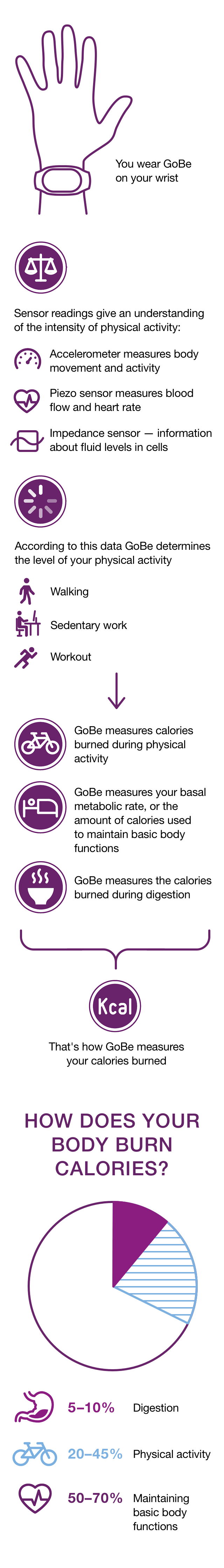 You wear GoBe on your wrist

Sensor readings give an understanding of the intensity of physical activity:

Accelerometer measures body movement and activity

Piezo sensor measures blood flow and heart rate

Impedance sensor — information about fluid levels in cells

According to this data GoBe determines the level of your physical activity

Walking

Sedentary work

Workout

GoBe measures calories burned during physical activity

GoBe measures your basal metabolic rate, or the amount of calories used to maintain basic body functions

GoBe measures the calories burned during digestion

Kcal

That's how GoBe measures your calories burned

HOW DOES YOUR BODY BURN CALORIES?

5–10% Digestion

20–45% Physical activity

50–70% Maintaining basic body functions