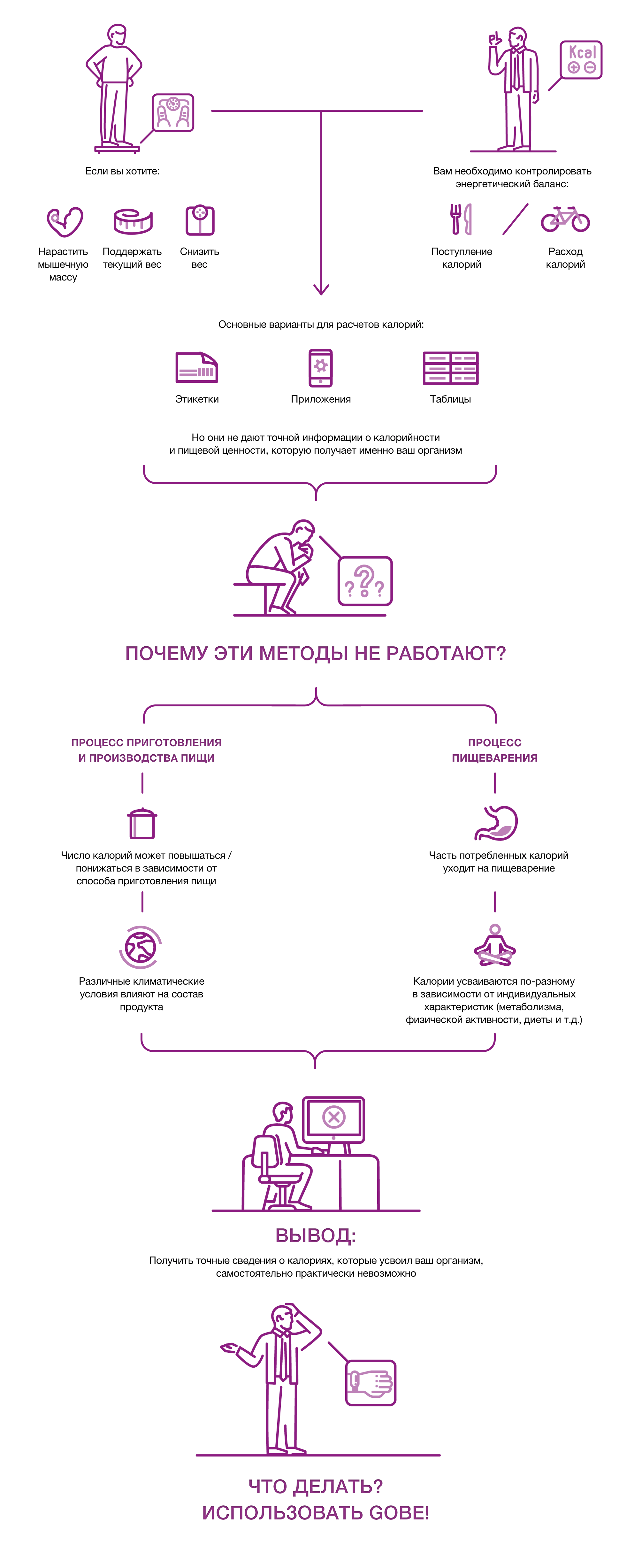 Kcal

Если вы хотите:

Нарастить мышечную массу

Поддержать текущий вес

Снизить вес

Вам необходимо контролировать энергетический баланс:

Поступление калорий

Расход калорий

Основные варианты для расчетов калорий:

Этикетки

Приложения

Таблицы

Но они не дают точной информации о калорийности и пищевой ценности, которую получает именно ваш организм

???

ПОЧЕМУ ЭТИ МЕТОДЫ НЕ РАБОТАЮТ?

ПРОЦЕСС ПРИГОТОВЛЕНИЯ И ПРОИЗВОДСТВА ПИЩИ

Число калорий может повышаться / понижаться в зависимости от способа приготовления пищи

Различные климатические условия влияют на состав продукта

ПРОЦЕСС ПИЩЕВАРЕНИЯ

Часть потребленных калорий уходит на пищеварение

Калории усваиваются по-разному в зависимости от индивидуальных характеристик (метаболизма, физической активности, диеты и т.д.)

ВЫВОД:

Получить точные сведения о калориях, которые усвоил ваш организм, самостоятельно практически невозможно

ЧТО ДЕЛАТЬ?
ИСПОЛЬЗОВАТЬ GOBE!